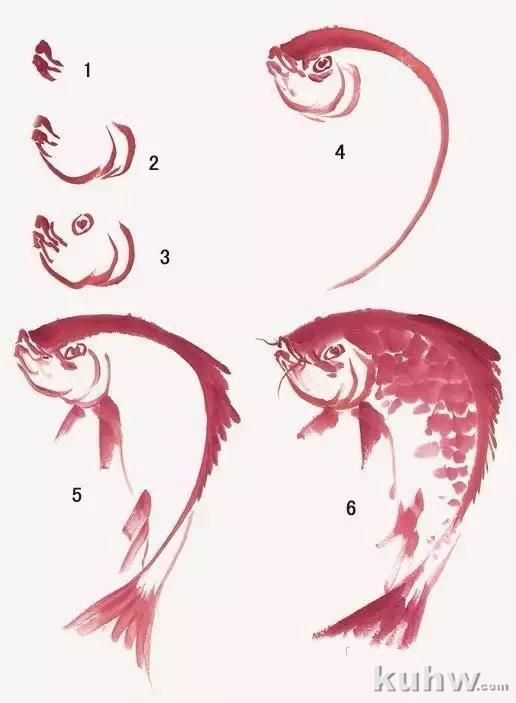 1

2

3

4

5

6

kuhw.com