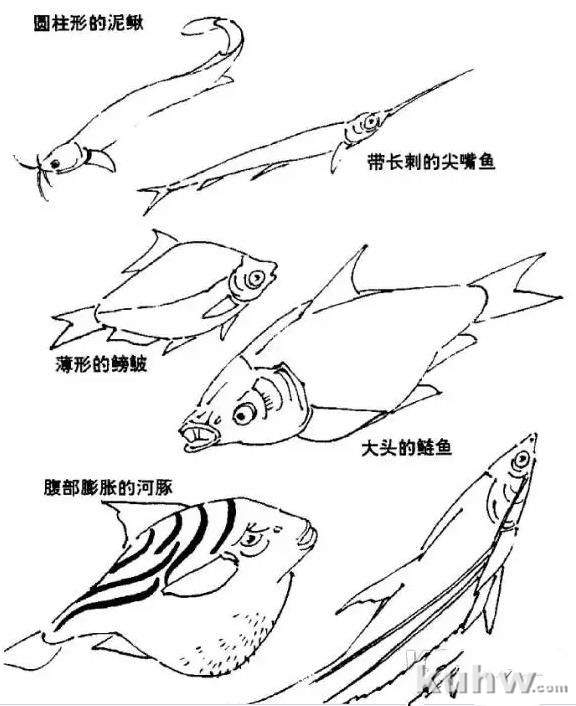 圆柱形的泥鳅

带长刺的尖嘴鱼

薄形的鳑鲏

大头的鲢鱼

腹部膨胀的河豚

kuhw.com