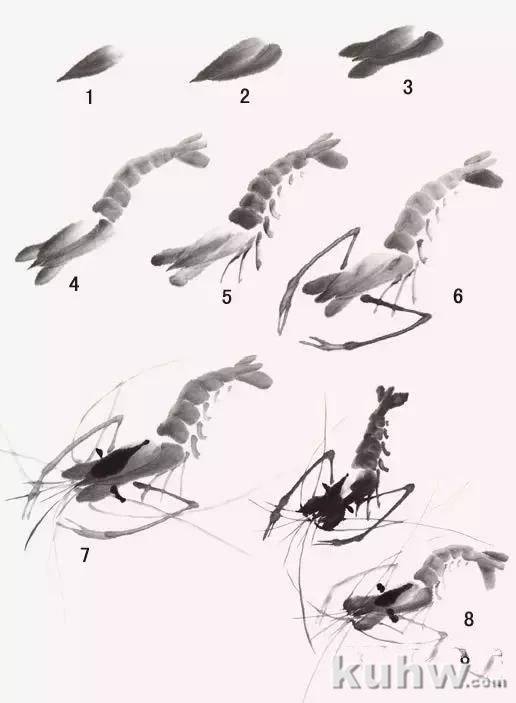 1
2
3
4
5
6
7
8
kuhw.com