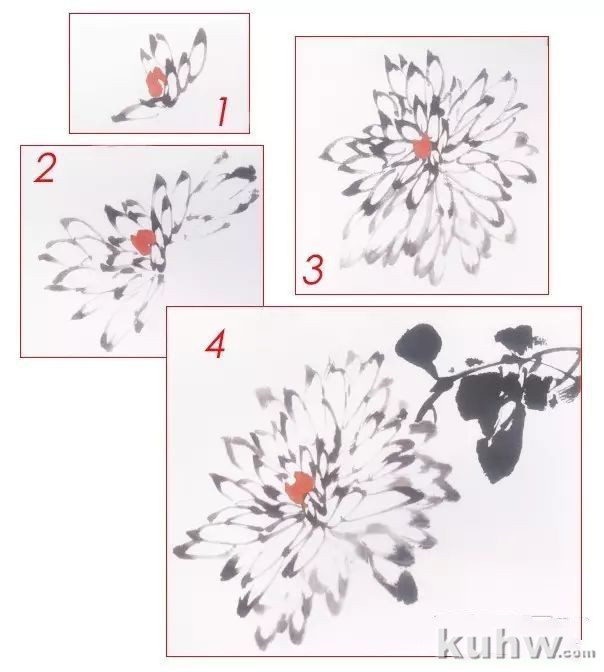 1

2

3

4

kuhw.com