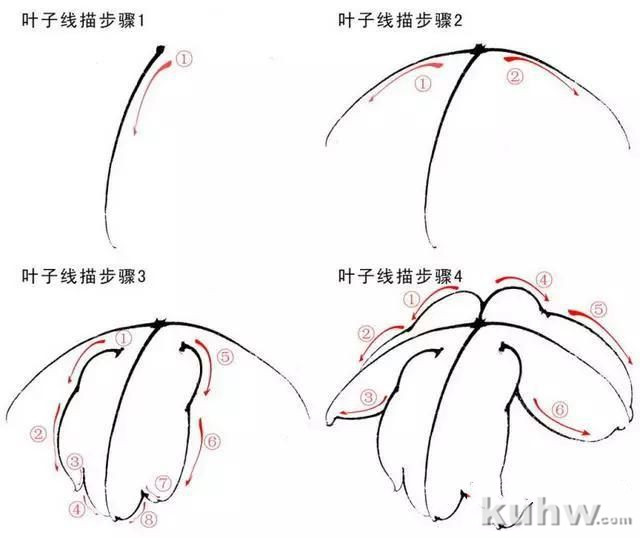 叶子线描步骤1

①

叶子线描步骤2

① ②

叶子线描步骤3

① ② ③ ④ ⑤ ⑥ ⑦ ⑧

叶子线描步骤4

① ② ③ ④ ⑤ ⑥

kuhw.com