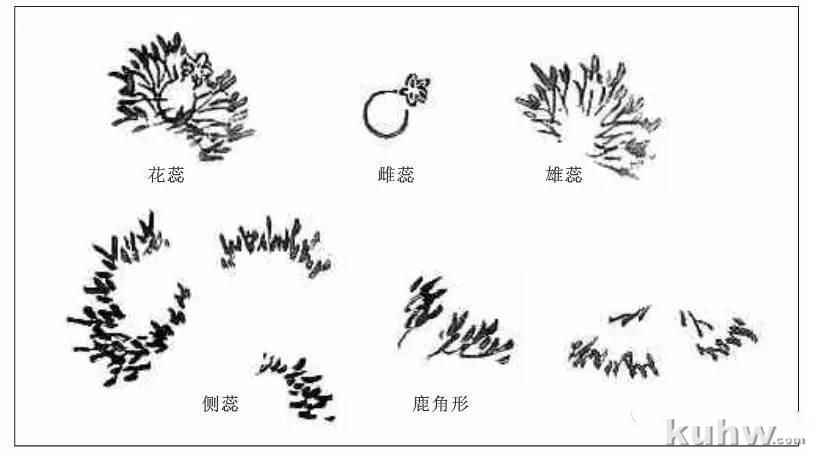 花蕊

雌蕊

雄蕊

侧蕊

鹿角形

kuhw.com