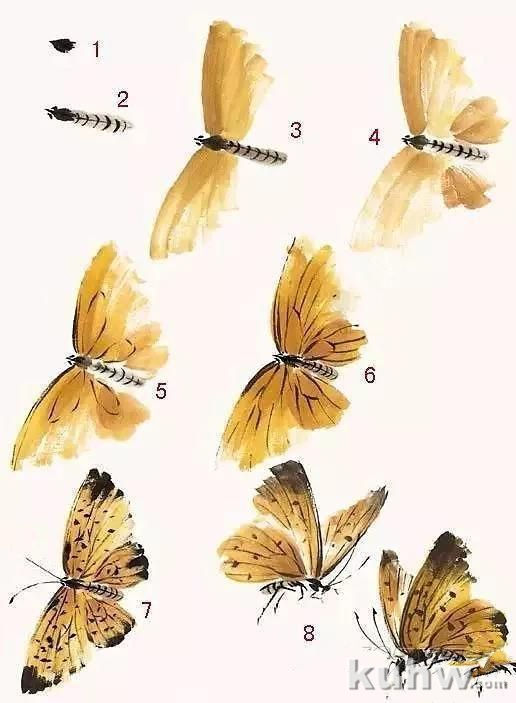 1
2
3
4
5
6
7
8
kuhw.com