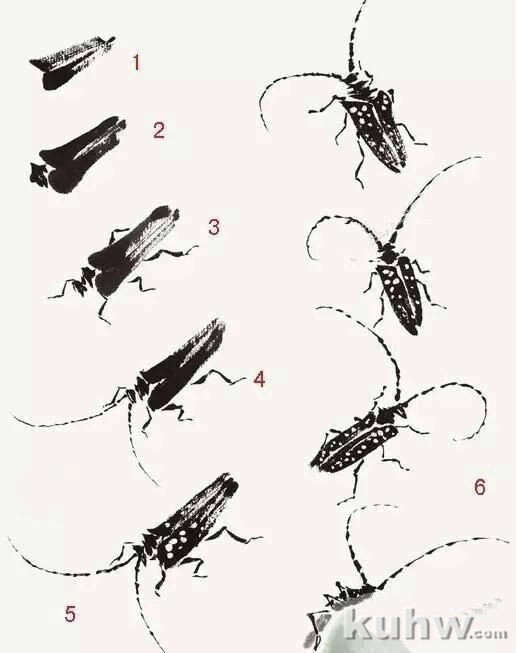 1

2

3

4

5

6

kuhw.com