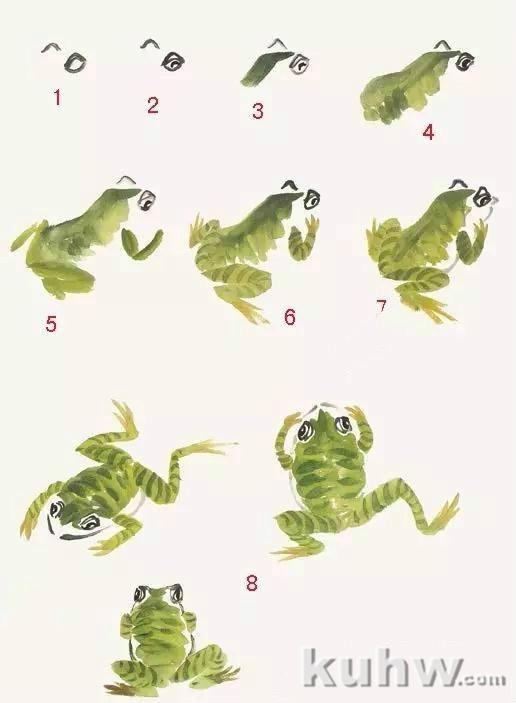 1
2
3
4
5
6
7
8
kuhw.com