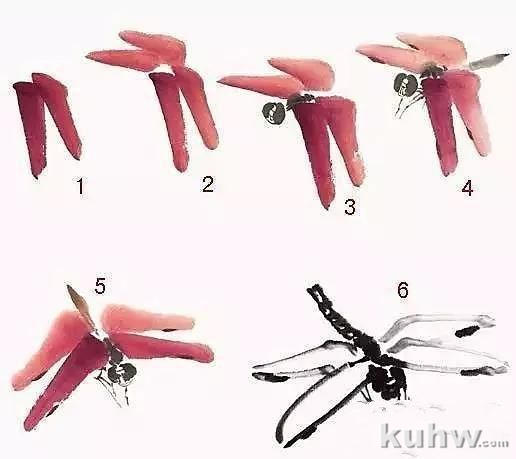 1

2

3

4

5

6

kuhw.com