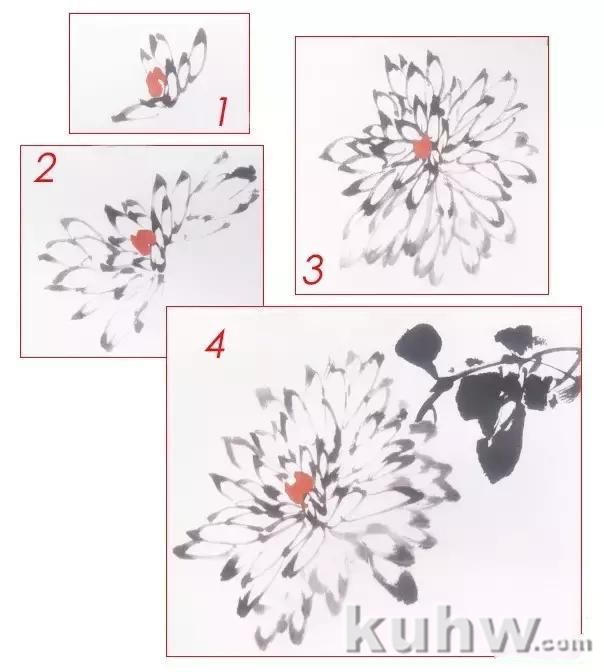 1

2

3

4

kuhw.com