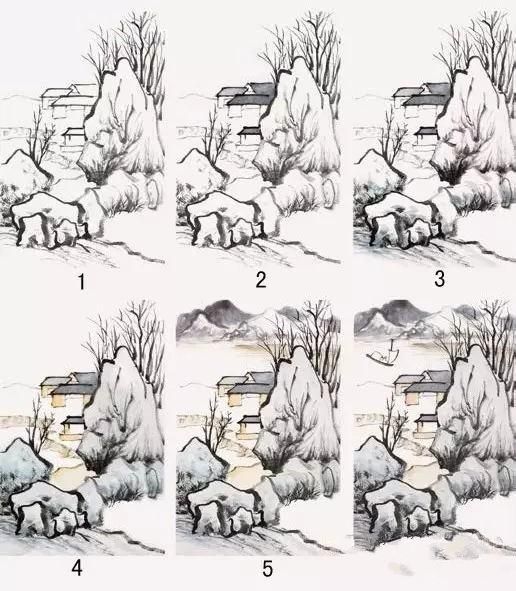 1

2

3

4

5