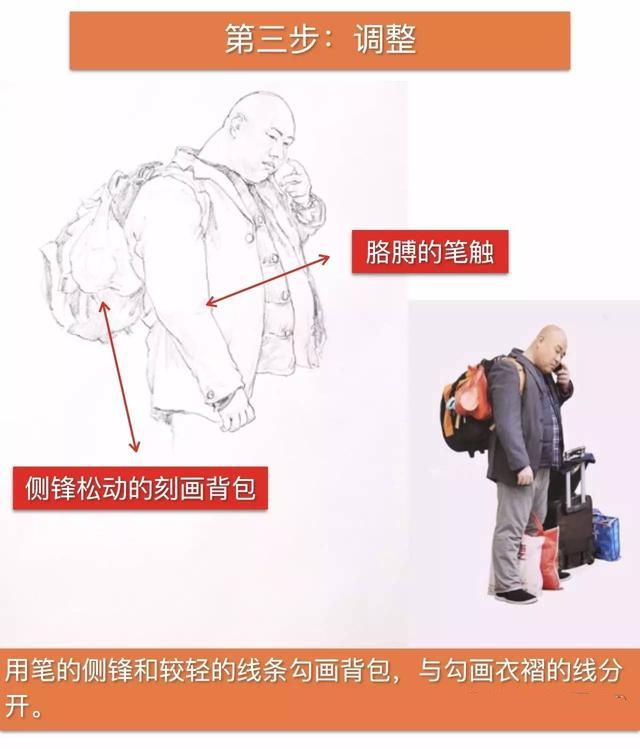 第三步：调整

胳膊的笔触

侧锋松动的刻画背包

用笔的侧锋和较轻的线条勾画背包，与勾画衣褶的线分开。