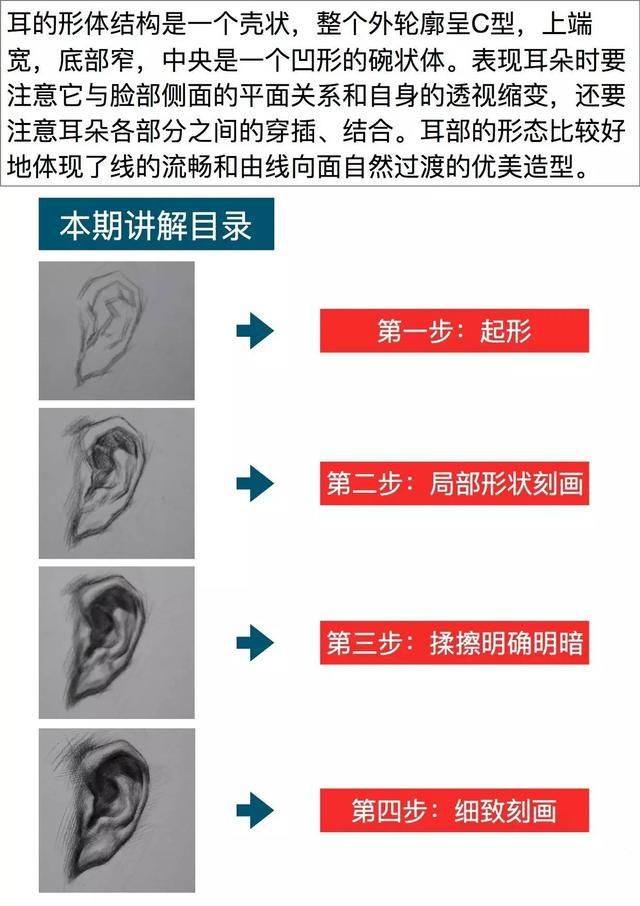 耳的形体结构是一个壳状，整个外轮廓呈C型，上端宽，底部窄，中央是一个凹形的碗状体。表现耳朵时要注意它与脸部侧面的平面关系和自身的透视缩变，还要注意耳朵各部分之间的穿插、结合。耳部的形态比较好地体现了线的流畅和由线向面自然过渡的优美造型。

本期讲解目录

第一步：起形

第二步：局部形状刻画

第三步：揉擦明确明暗

第四步：细致刻画