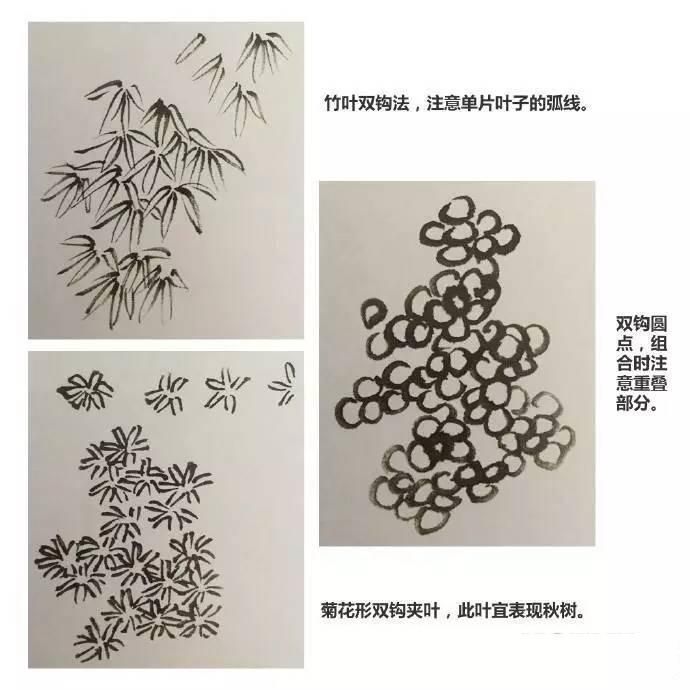 竹叶双钩法，注意单片叶子的弧线。

双钩圆点，组合时注意重叠部分。

菊花形双钩夹叶，此叶宜表现秋树。