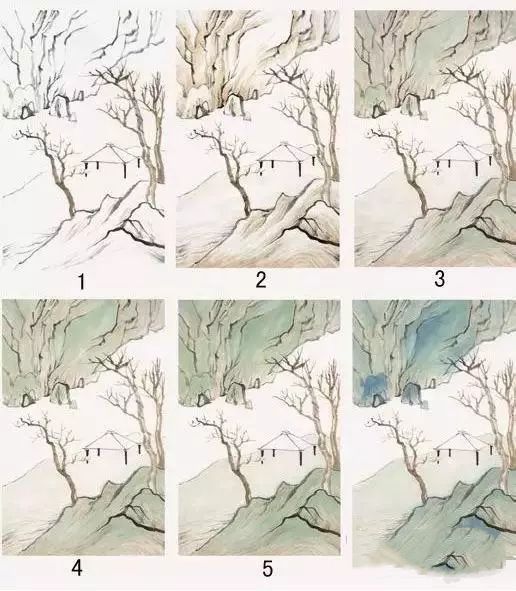 1

2

3

4

5