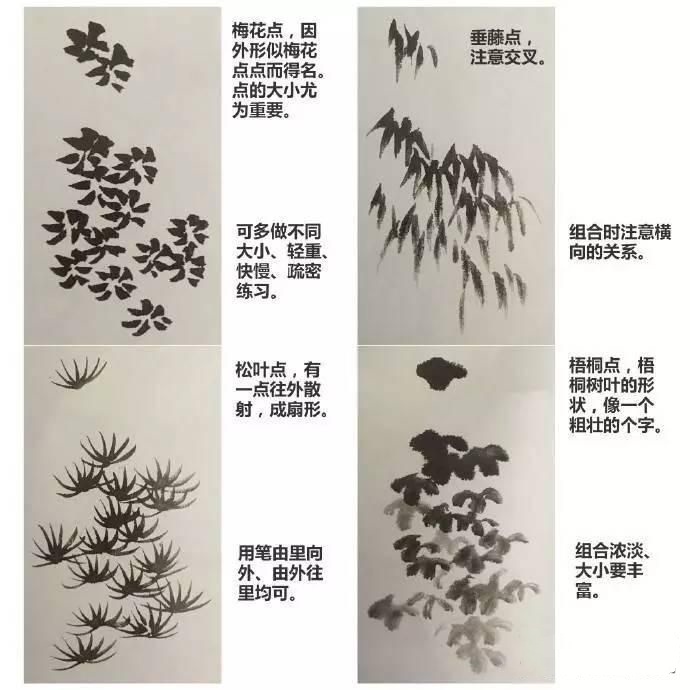 梅花点，因外形似梅花点点而得名。点的大小尤为重要。

可多做不同大小、轻重、快慢、疏密练习。

垂藤点，注意交叉。

组合时注意横向的关系。

松叶点，有一点往外散射，成扇形。

用笔由里向外、由外往里均可。

梧桐点，梧桐树叶的形状，像一个粗壮的个字。

组合浓淡、大小要丰富。