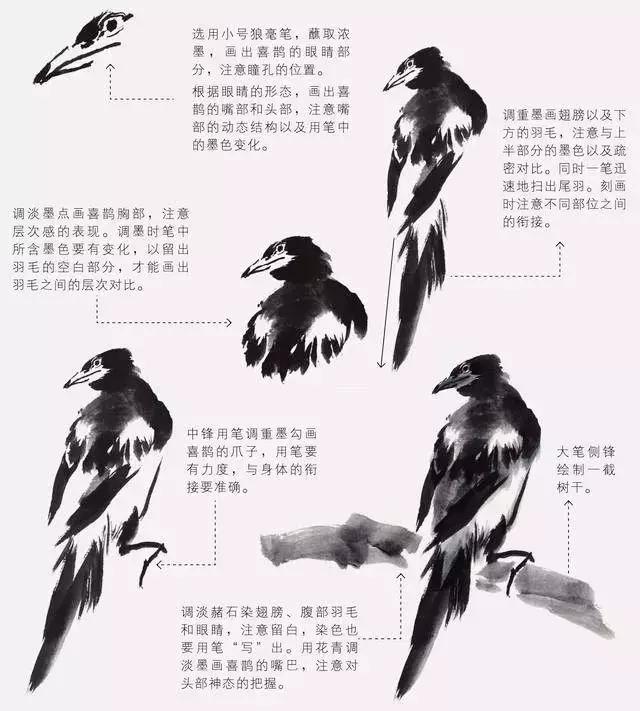 选用小号狼毫笔，蘸取浓墨，画出喜鹊的眼睛部分，注意瞳孔的位置。

根据眼睛的形态，画出喜鹊的嘴部和头部，注意嘴部的动态结构以及用笔中的墨色变化。

调重墨画翅膀以及下方的羽毛，注意与上半部分的墨色以及疏密对比。同时一笔迅速地扫出尾羽。刻画时注意不同部位之间的衔接。

调淡墨点画喜鹊胸部，注意层次感的表现。调墨时笔中所含墨色要有变化，以留出羽毛的空白部分，才能画出羽毛之间的层次对比。

中锋用笔调重墨勾画喜鹊的爪子，用笔要有力度，与身体的衔接要准确。

大笔侧锋绘制一截树干。

调淡赭石染翅膀、腹部羽毛和眼睛，注意留白，染色也要用笔“写”出。用花青调淡墨画喜鹊的嘴巴，注意对头部神态的把握。