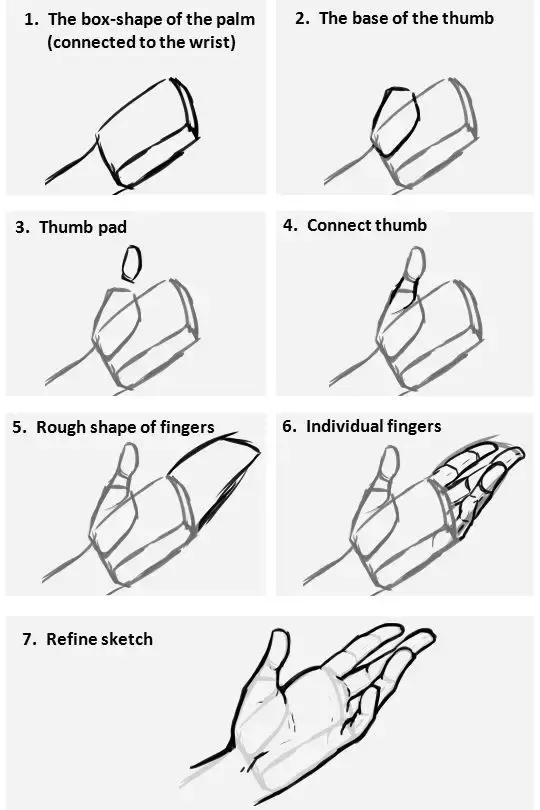 1. The box-shape of the palm (connected to the wrist)

2. The base of the thumb

3. Thumb pad

4. Connect thumb

5. Rough shape of fingers

6. Individual fingers

7. Refine sketch